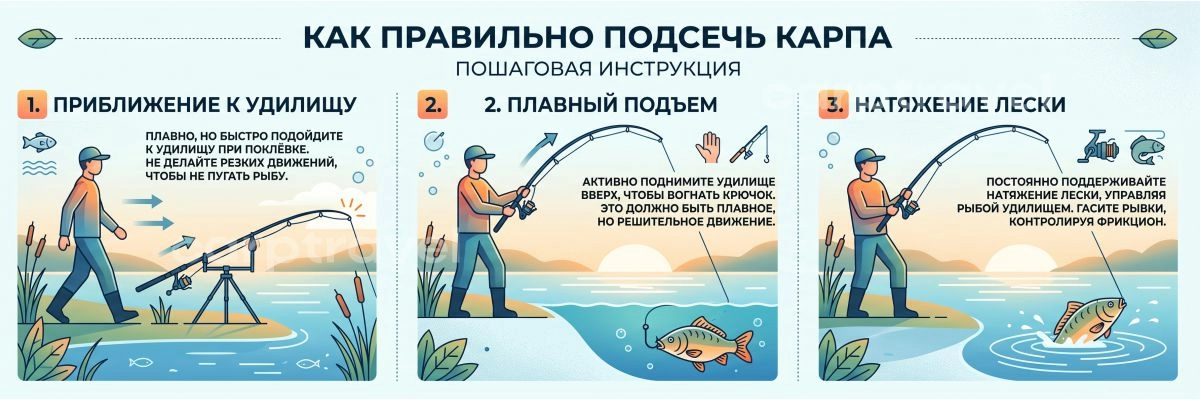 КАК ПРАВИЛЬНО ПОДСЕЧЬ КАРПА
ПОШАГОВАЯ ИНСТРУКЦИЯ

1. ПРИБЛИЖЕНИЕ К УДИЛИЩУ

ПЛАВНО, НО БЫСТРО ПОДОЙДИТЕ К УДИЛИЩУ ПРИ ПОКЛЁВКЕ. НЕ ДЕЛАЙТЕ РЕЗКИХ ДВИЖЕНИЙ, ЧТОБЫ НЕ ПУГАТЬ РЫБУ.

2. 2. ПЛАВНЫЙ ПОДЪЕМ

АКТИВНО ПОДНИМИТЕ УДИЛИЩЕ ВВЕРХ, ЧТОБЫ ВОГНАТЬ КРЮЧОК. ЭТО ДОЛЖНО БЫТЬ ПЛАВНОЕ, НО РЕШИТЕЛЬНОЕ ДВИЖЕНИЕ.

3. НАТЯЖЕНИЕ ЛЕСКИ

ПОСТОЯННО ПОДДЕРЖИВАЙТЕ НАТЯЖЕНИЕ ЛЕСКИ, УПРАВЛЯЯ РЫБОЙ УДИЛИЩЕМ. ГАСИТЕ РЫВКИ, КОНТРОЛИРУЯ ФРИКЦИОН.